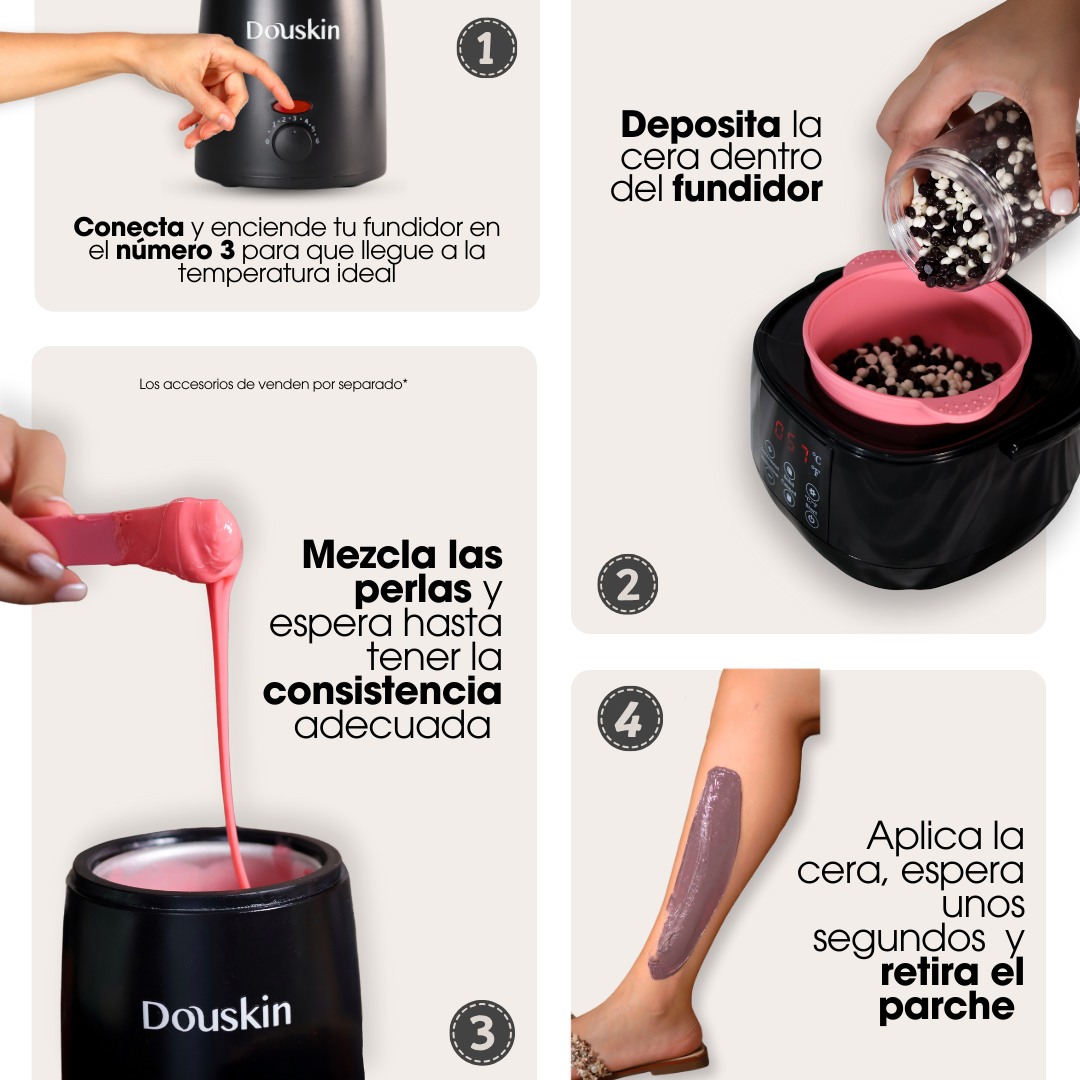 Douskin

1

Conecta y enciende tu fundidor en el número 3 para que llegue a la temperatura ideal

Deposita la cera dentro del fundidor

057 °C

2

Los accesorios de venden por separado*

Mezcla las perlas y espera hasta tener la consistencia adecuada

Douskin

3

4

Aplica la cera, espera unos segundos y retira el parche